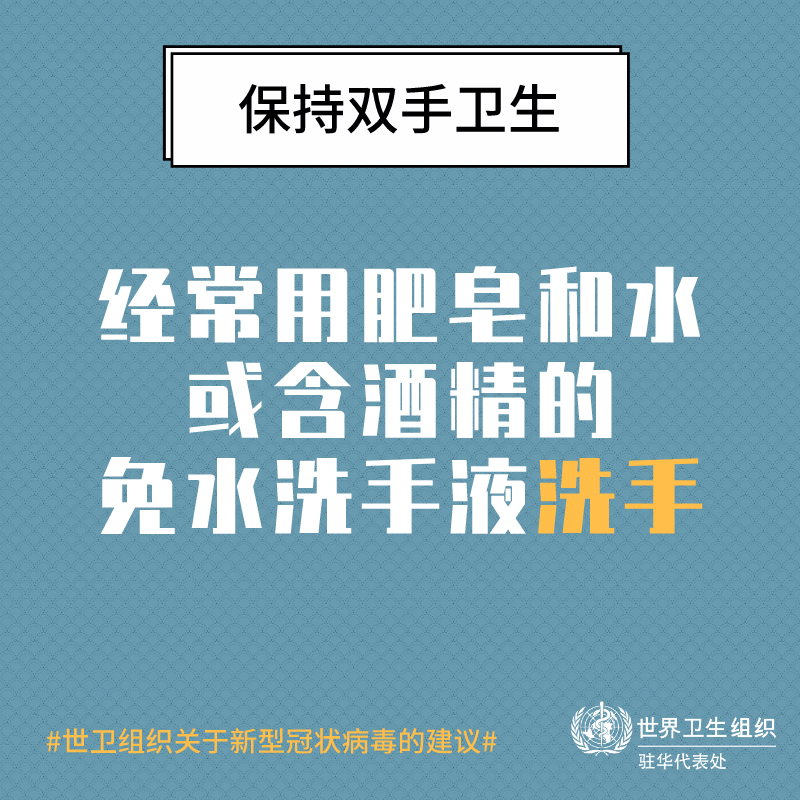 保持双手卫生

经常用肥皂和水
或含酒精的
免水洗手液洗手

#世卫组织关于新型冠状病毒的建议#

世界卫生组织
驻华代表处