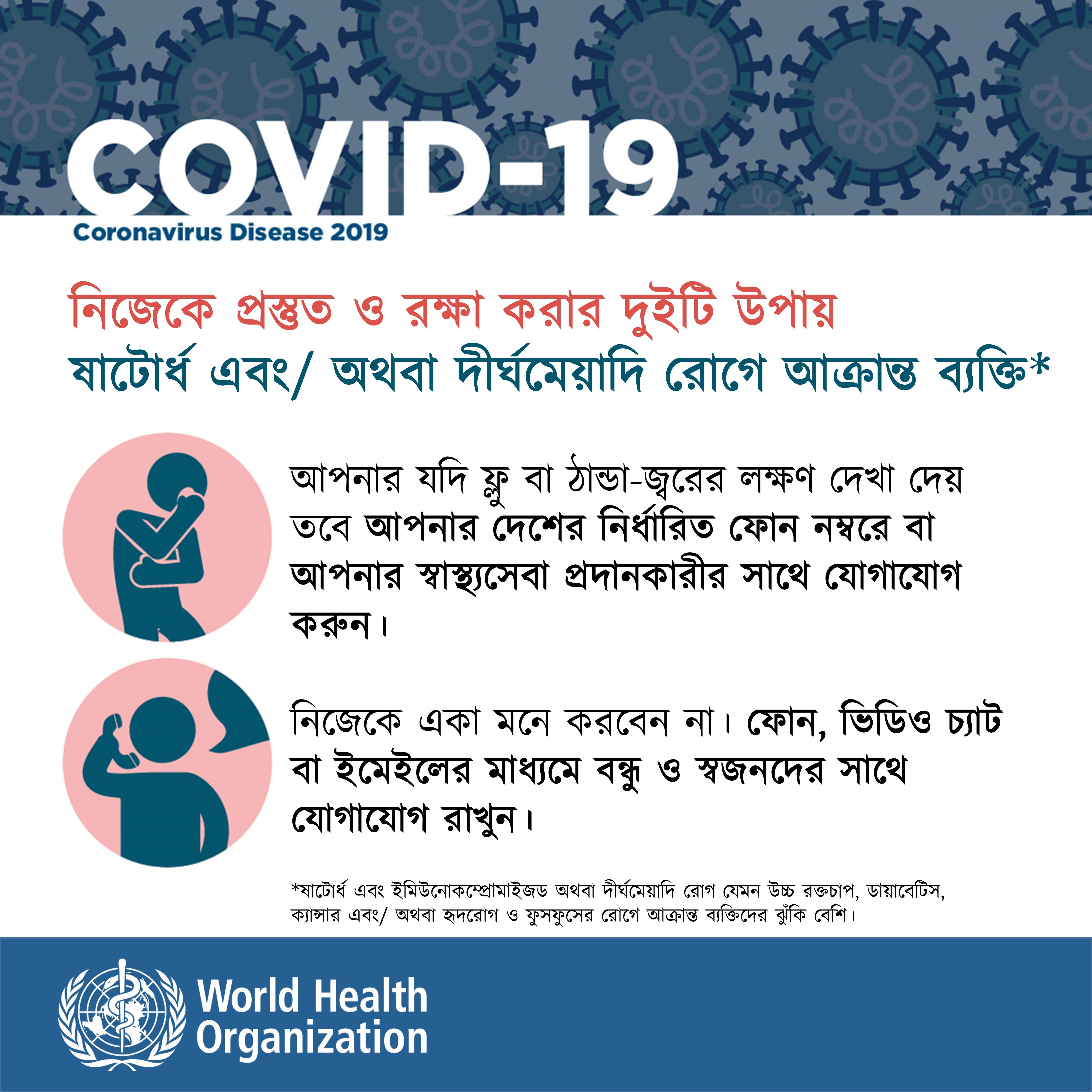 COVID-19
Coronavirus Disease 2019

নিজেকে প্রস্তুত ও রক্ষা করার দুইটি উপায়
ষাটোর্ধ এবং/ অথবা দীর্ঘমেয়াদি রোগে আক্রান্ত ব্যক্তি*

আপনার যদি ফ্লু বা ঠান্ডা-জ্বরের লক্ষণ দেখা দেয় তবে আপনার দেশের নির্ধারিত ফোন নম্বরে বা আপনার স্বাস্থ্যসেবা প্রদানকারীর সাথে যোগাযোগ করুন।

নিজেকে একা মনে করবেন না। ফোন, ভিডিও চ্যাট বা ইমেইলের মাধ্যমে বন্ধু ও স্বজনদের সাথে যোগাযোগ রাখুন।

*ষাটোর্ধ এবং ইমিউনোকম্প্রোমাইজড অথবা দীর্ঘমেয়াদি রোগ যেমন উচ্চ রক্তচাপ, ডায়াবেটিস, ক্যান্সার এবং/ অথবা হৃদরোগ ও ফুসফুসের রোগে আক্রান্ত ব্যক্তিদের ঝুঁকি বেশি।

World Health Organization